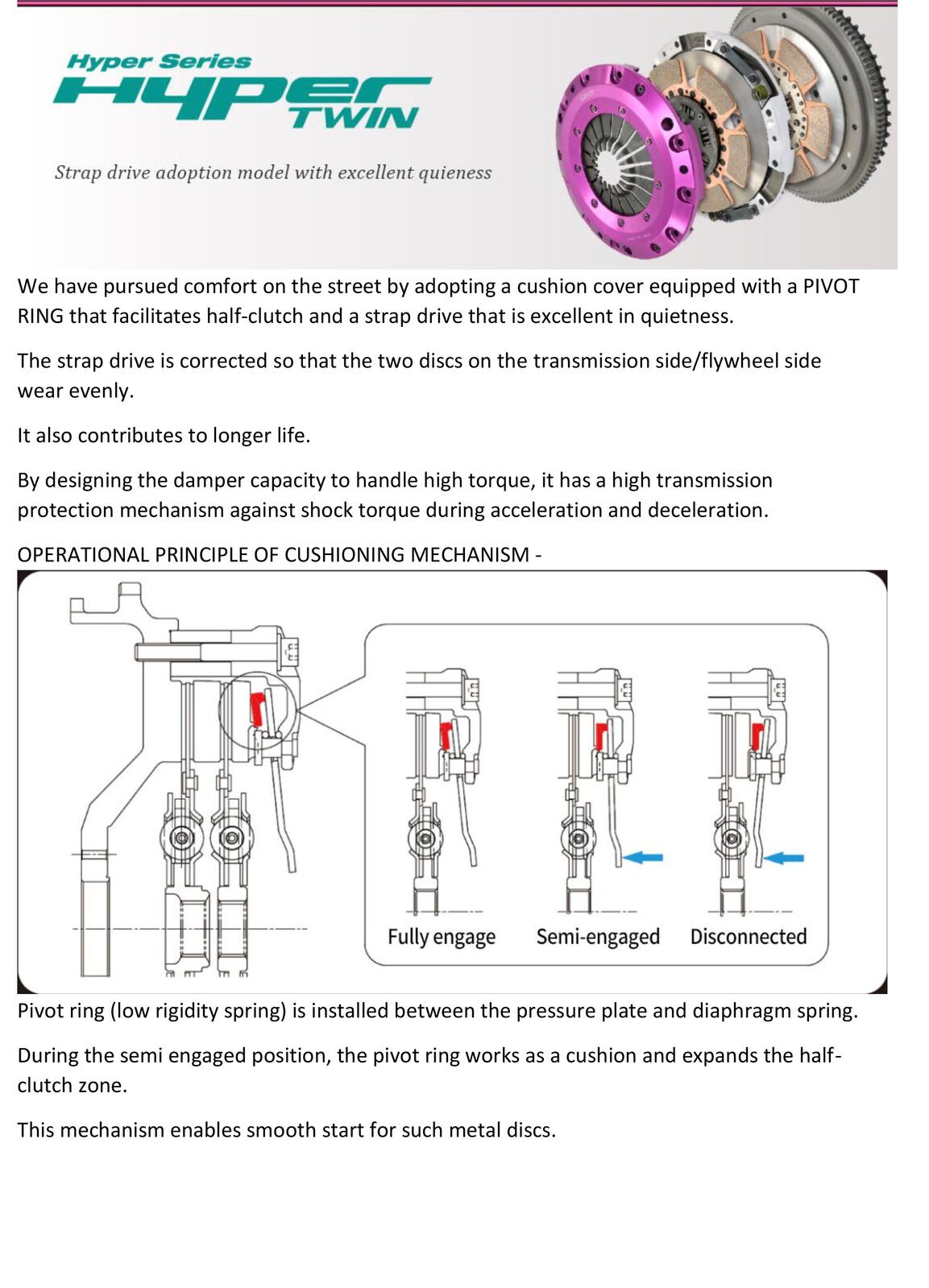 Hyper Series
HYPER
TWIN

Strap drive adoption model with excellent quieness

We have pursued comfort on the street by adopting a cushion cover equipped with a PIVOT RING that facilitates half-clutch and a strap drive that is excellent in quietness.

The strap drive is corrected so that the two discs on the transmission side/flywheel side wear evenly.

It also contributes to longer life.

By designing the damper capacity to handle high torque, it has a high transmission protection mechanism against shock torque during acceleration and deceleration.

OPERATIONAL PRINCIPLE OF CUSHIONING MECHANISM -

Fully engage

Semi-engaged

Disconnected

Pivot ring (low rigidity spring) is installed between the pressure plate and diaphragm spring.

During the semi engaged position, the pivot ring works as a cushion and expands the half-clutch zone.

This mechanism enables smooth start for such metal discs.